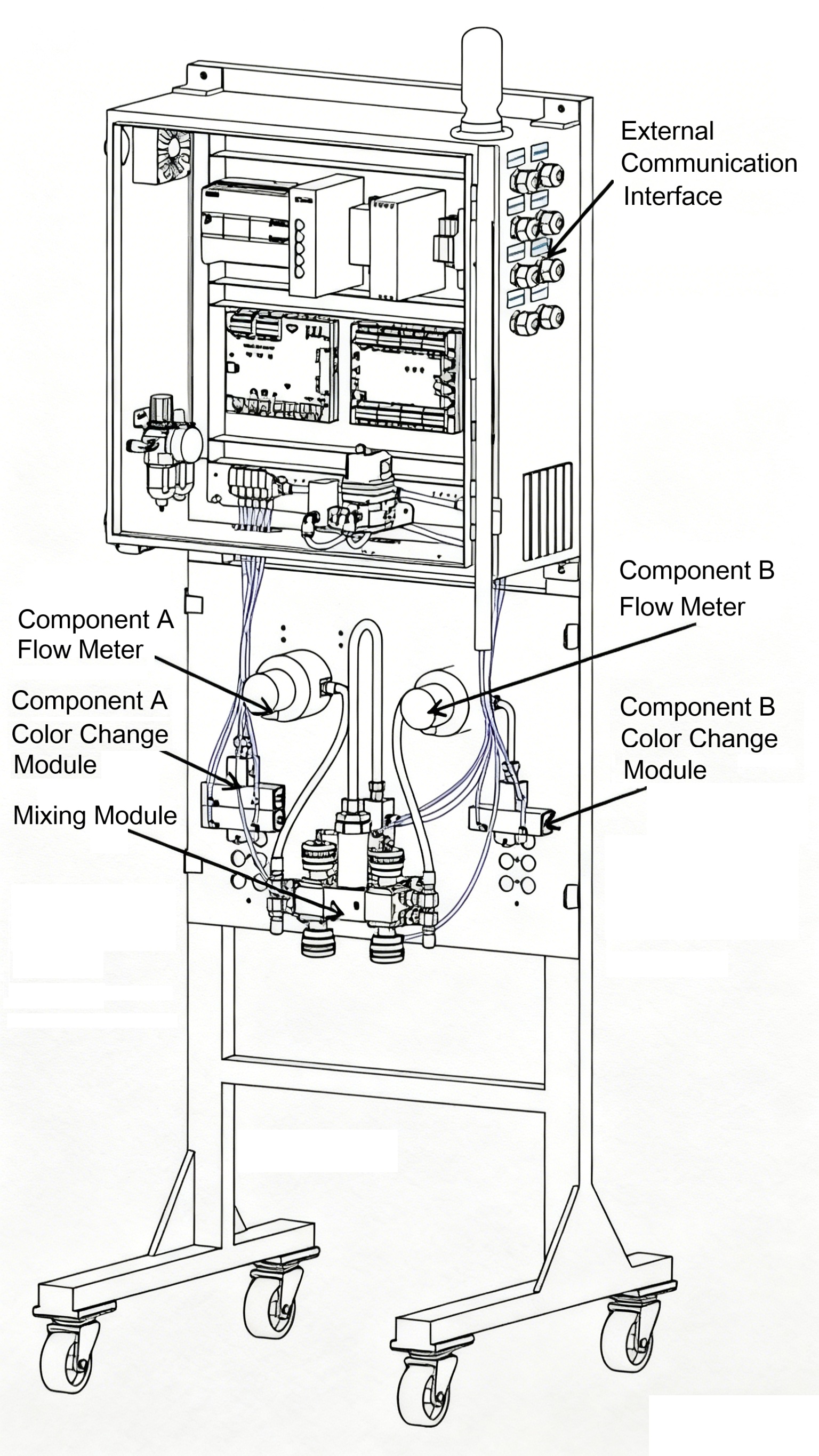 External Communication Interface

Component B Flow Meter

Component A Flow Meter

Component A Color Change Module

Component B Color Change Module

Mixing Module